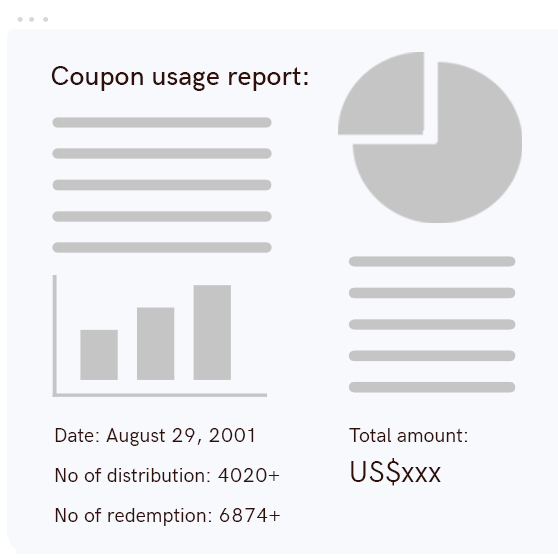 Coupon usage report:

Date: August 29, 2001

No of distribution: 4020+

No of redemption: 6874+

Total amount:

US$xxx